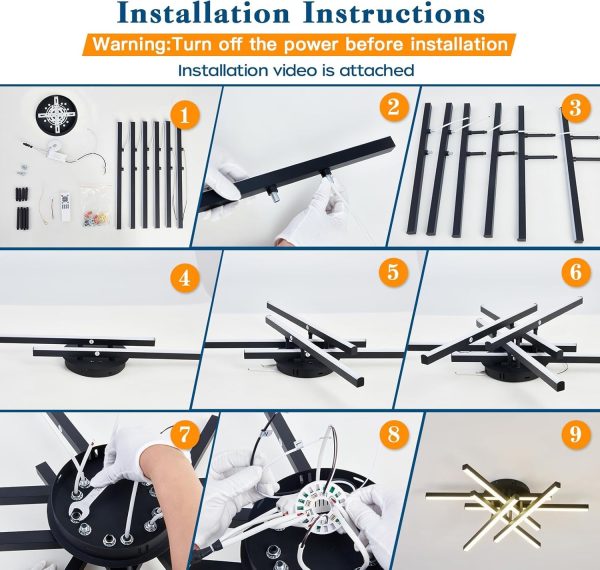 Installation Instructions

Warning:Turn off the power before installation

Installation video is attached

1

2

3

4

5

6

7

8

9